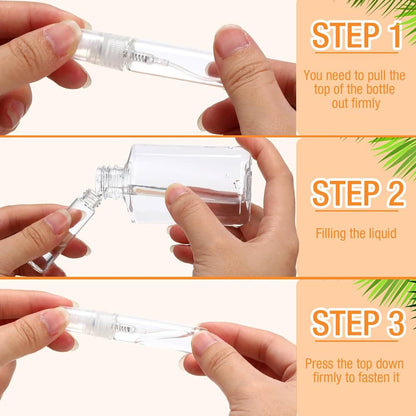 STEP 1

You need to pull the top of the bottle out firmly

STEP 2

Filling the liquid

STEP 3

Press the top down firmly to fasten it