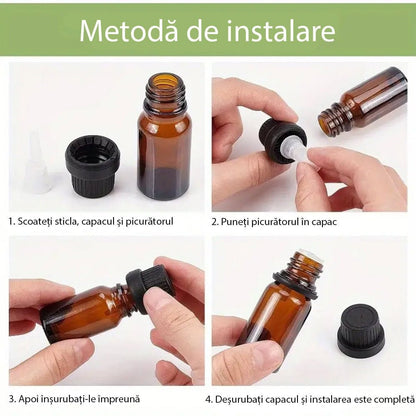 Metodă de instalare

1. Scoateți sticla, capacul și picurătorul

2. Puneți picurătorul în capac

3. Apoi înșurubați-le împreună

4. Deșurubați capacul și instalarea este completă