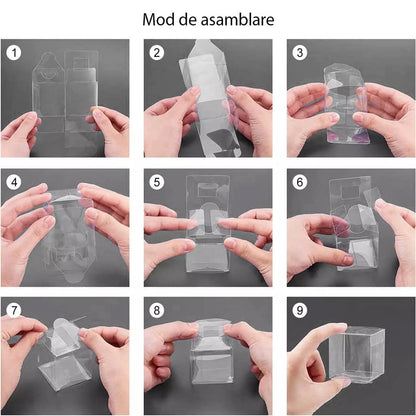 Mod de asamblare

1

2

3

4

5

6

7

8

9