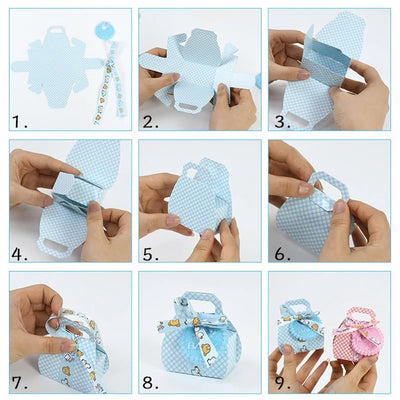 1.

2.

3.

4.

5.

6.

7.

8.

9.