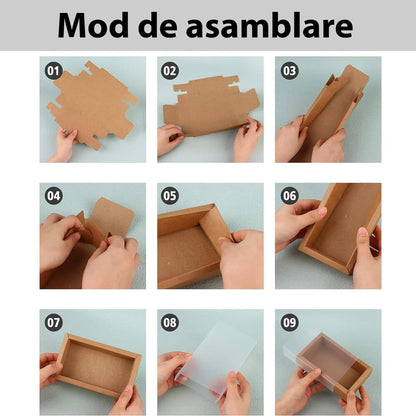 Mod de asamblare

01

02

03

04

05

06

07

08

09