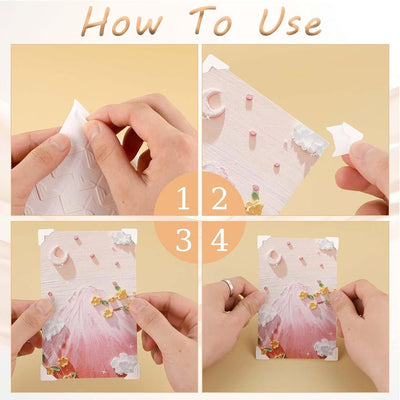 How To Use

1 2

3 4